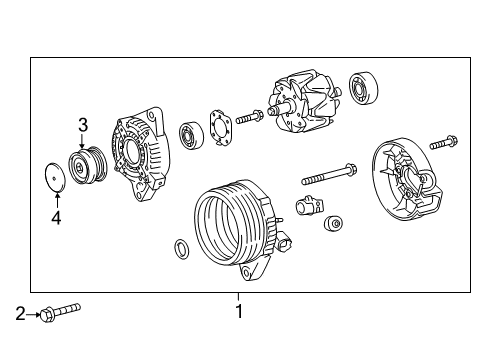 3
4
2
1