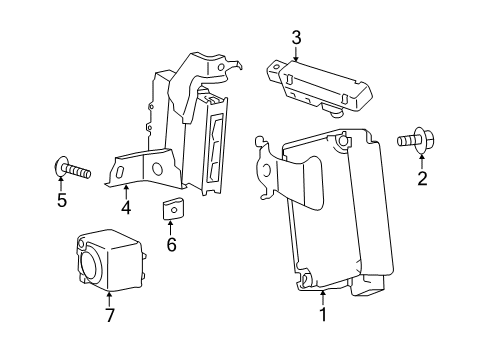 3
2
5
4
6
7
1