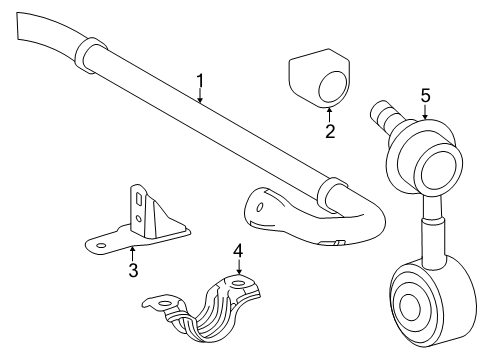 1
2
5
3
4