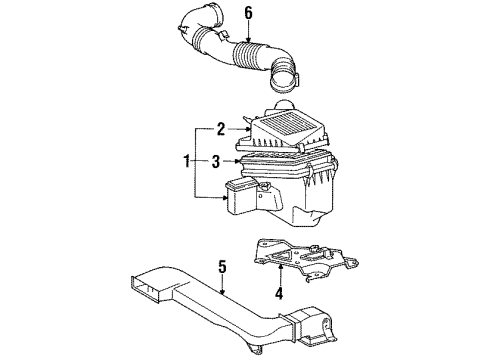 6
2
1
3
5
4