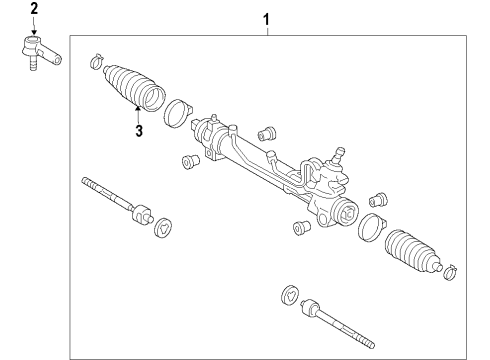 2
1
3