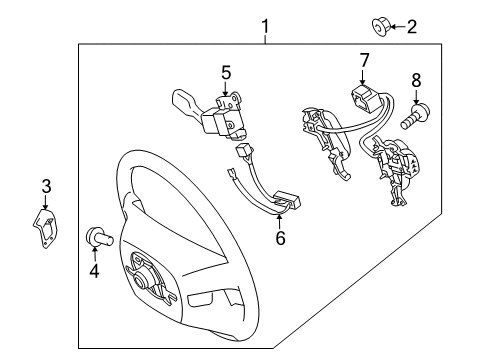 1
2
5
7
8
3
4
6