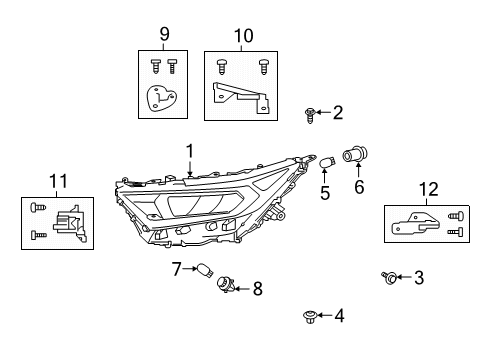 9
10
2
1
5
6
11
12
7
8
3
4