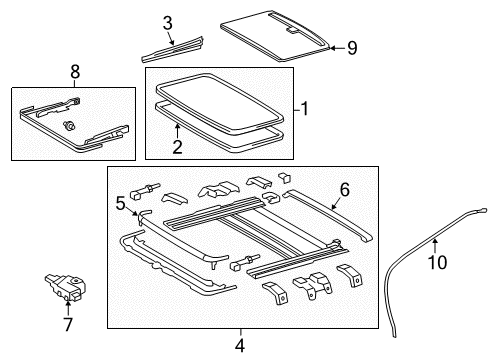 3
9
8
1
2
5
6
10
7
4