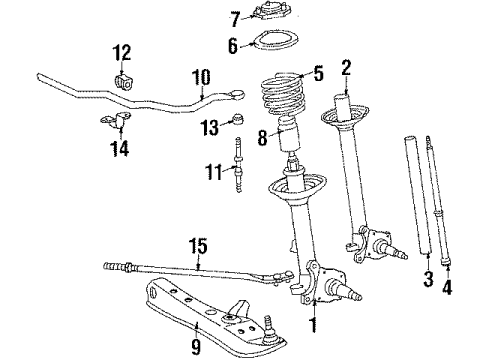 7
6
12
10
5
2
13
8
14
11
15
3
4
1
9