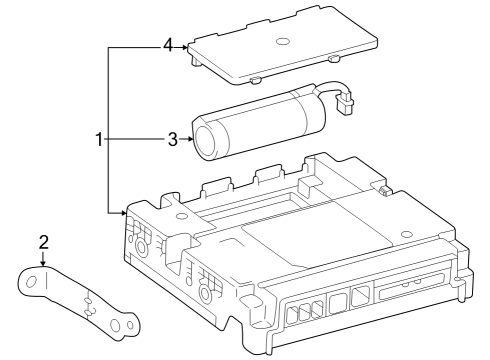 4
1
3
2