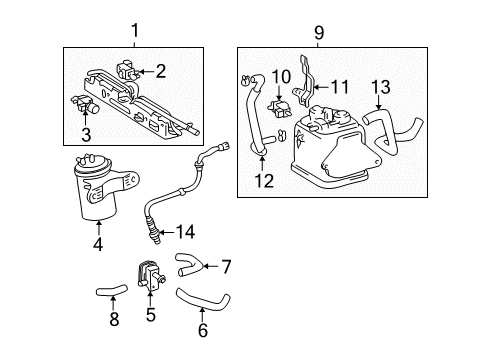 1
2
3
9
10
11
13
12
4
14
7
8
5
6