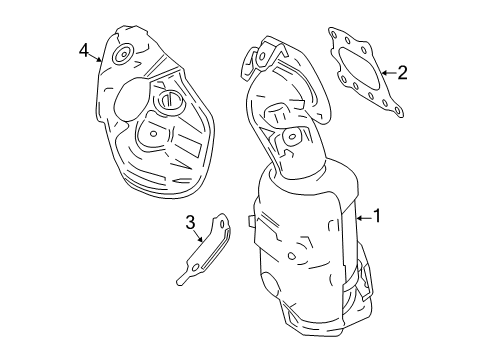 4
2
3
1