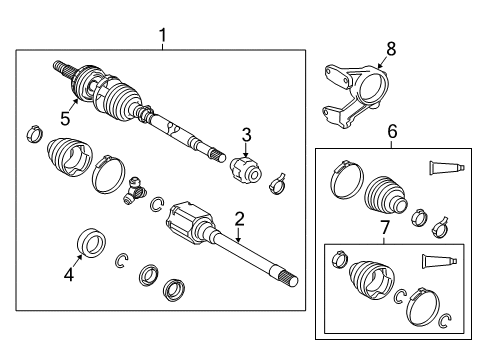 1
8
5
3
6
2
7
4