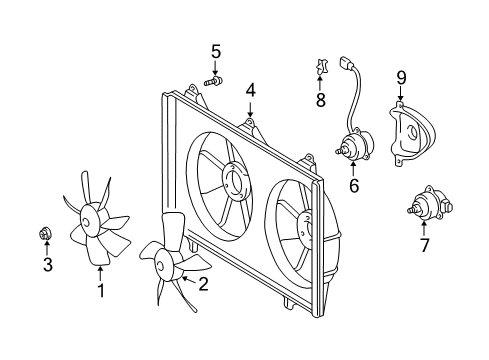 5
4
8
9
6
7
3
1
2