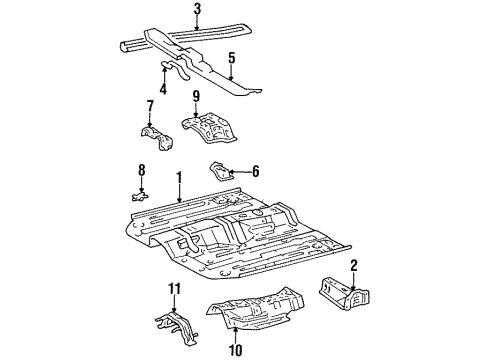 3
5
4
7
9
8
1
6
2
11
10