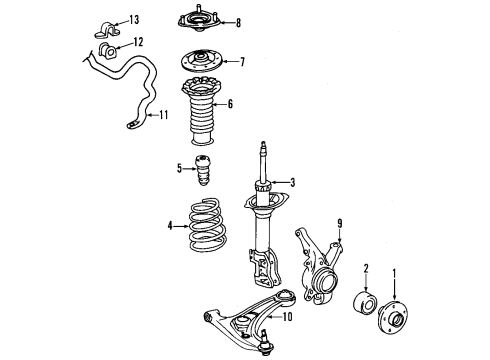 13
8
12
7
6
11
5
3
4
9
2
1
10