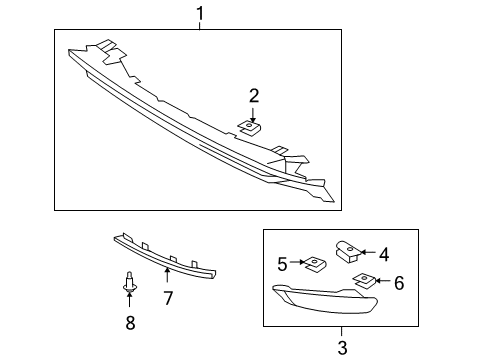 1
2
4
5
6
7
8
3