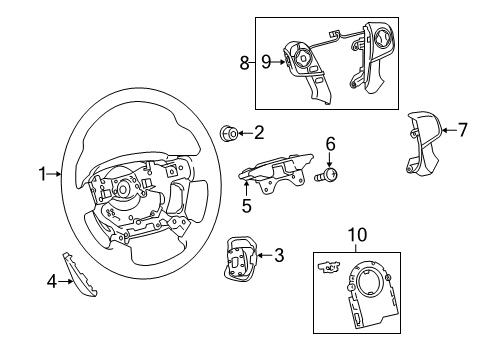 8
9
2
7
6
1
5
10
3
4