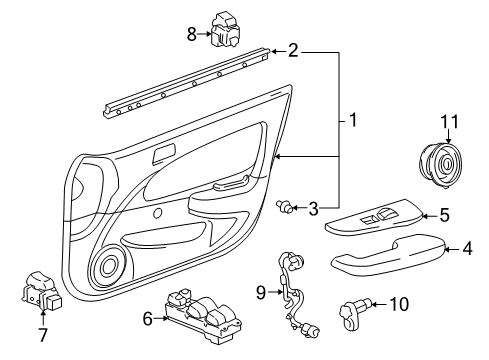 8
2
1
11
3
5
4
9
10
6
7