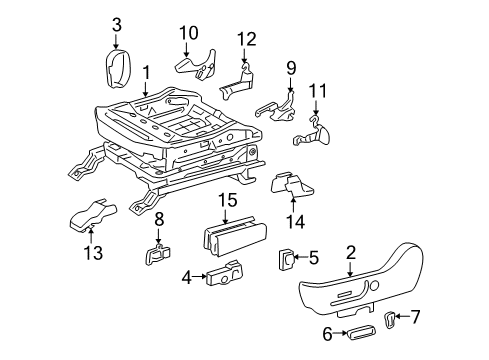 3
10
12
1
9
11
15
14
8
13
5
2
4
7
6