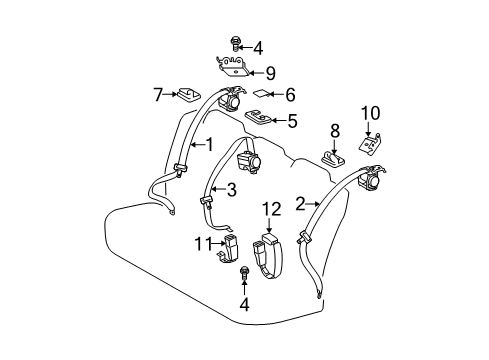 4
9
7
6
5
10
8
1
3
2
12
11
4