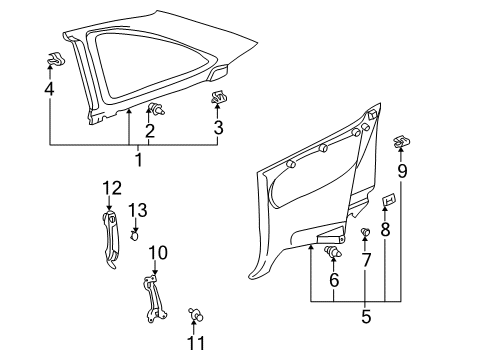 4
2
3
1
12
13
10
11
9
8
7
6
5