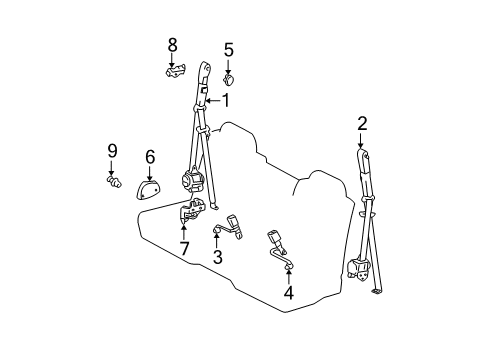 8
5
1
2
9
6
7
3
4