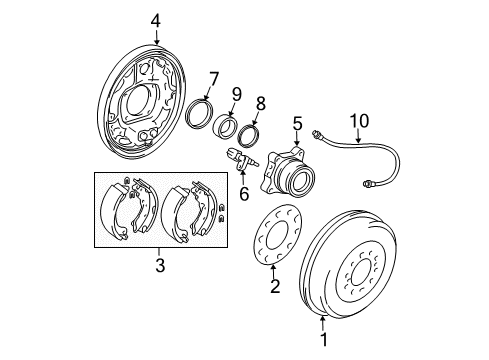 4
7
9
8
5
10
6
3
2
1