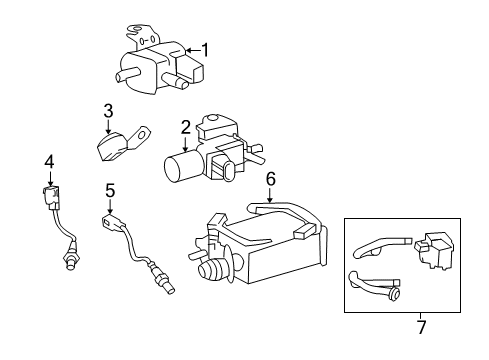 1
3
2
4
5
6
7