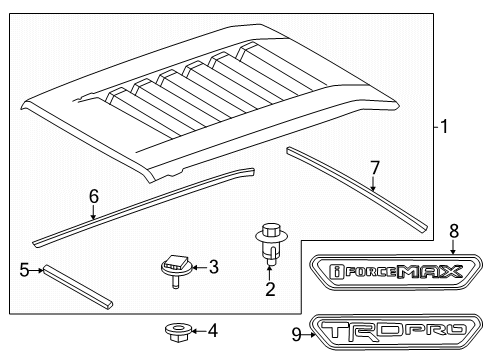 1
7
6
8
5
3
2
iFORCEMAX
4
9
TRDPRO