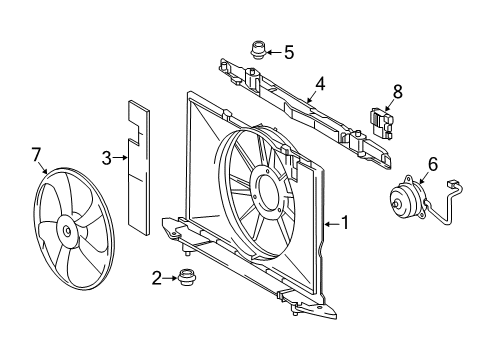 5
4
8
7
3
6
1
2