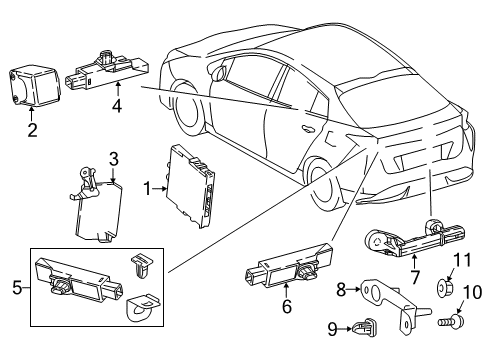 2
4
3
1
5
6
7
11
8
10
9