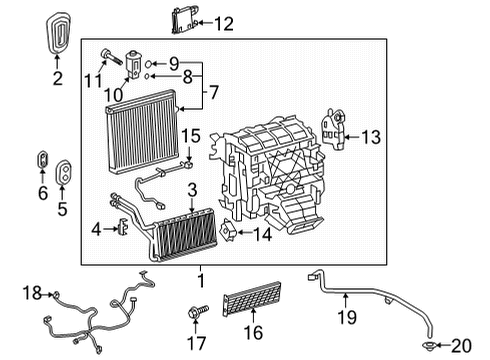 12
2
11
10
9
8
7
15
13
6
5
3
4
14
1
18
17
16
19
20