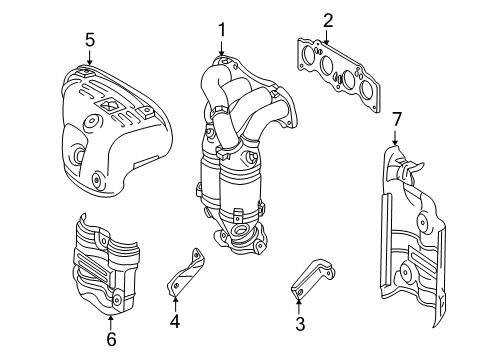 5
1
2
7
6
4
3