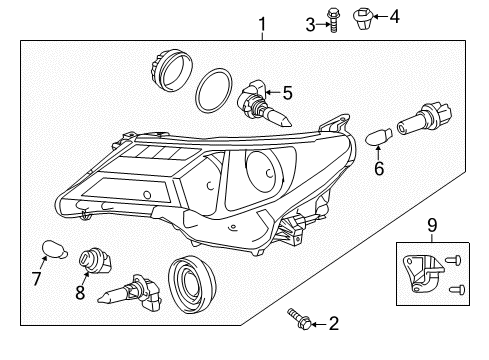 1
3
4
5
6
9
7
8
2