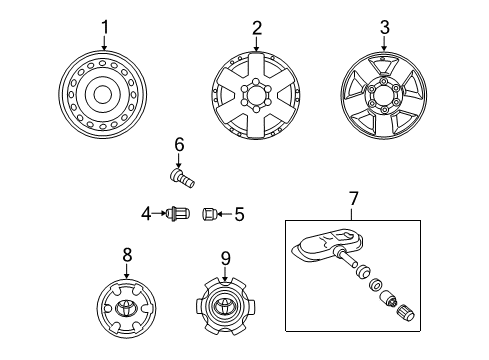 1
2
3
6
4
5
7
8
9