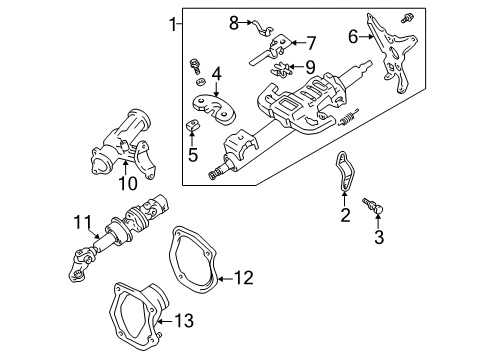 1
8
7
6
9
4
5
10
2
3
11
12
13