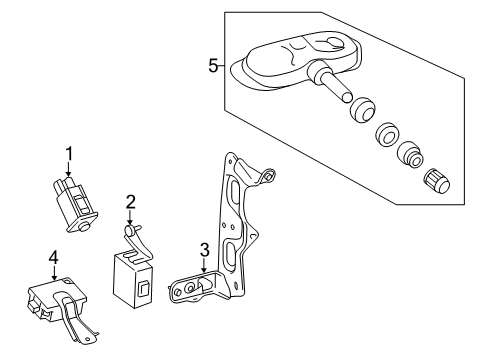 5
1
2
3
4