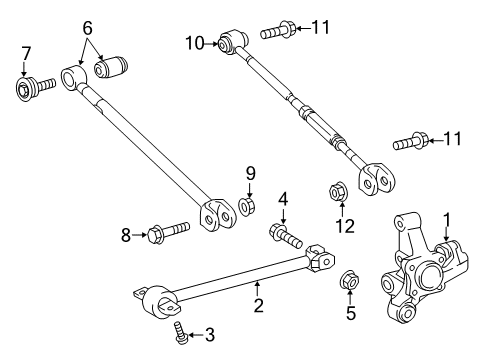 6
7
10
11
11
9
4
12
1
8
2
5
3