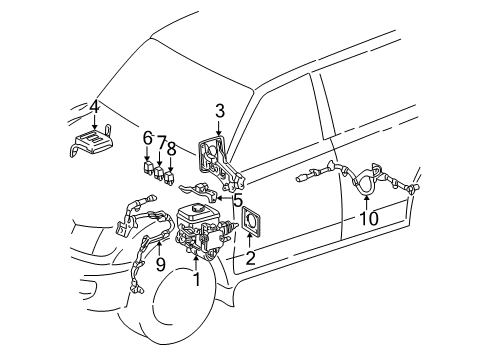 4
3
6
7
8
5
10
9
2
1