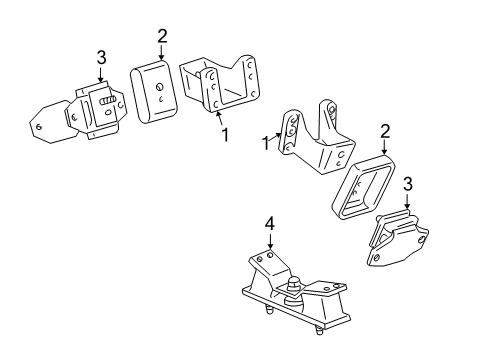 3
2
1
1
2
3
4