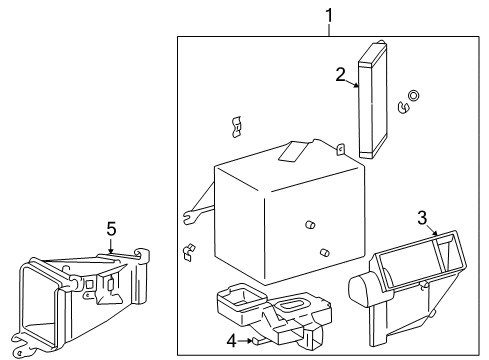 1
2
3
5
4