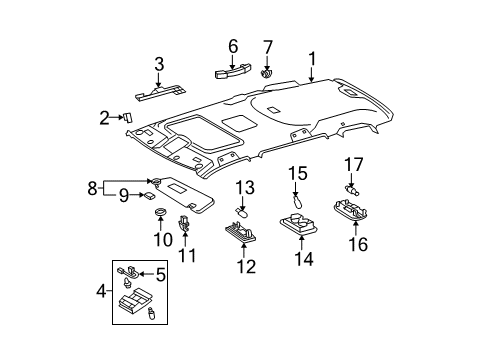 6
7
1
3
2
8
9
13
15
17
10
11
12
14
16
5
4