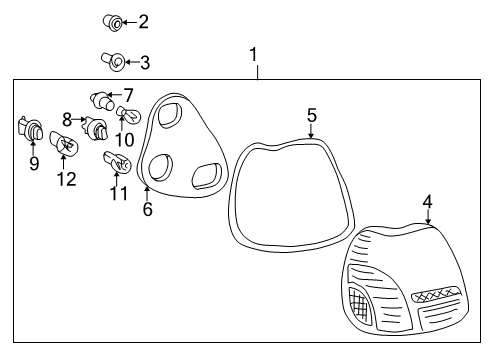 2
3
1
7
8
10
5
9
12
11
6
4