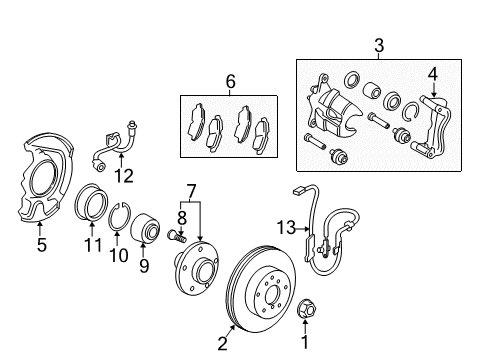 3
4
6
12
7
8
13
5
11
10
9
2
1