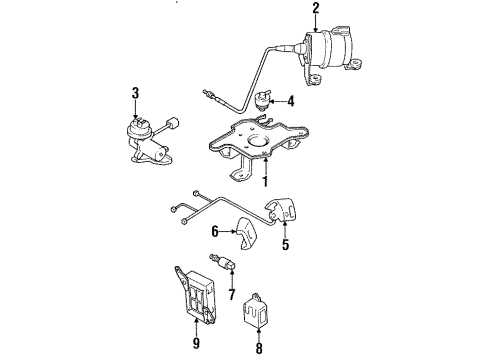 2
3
4
1
6
5
7
9
8