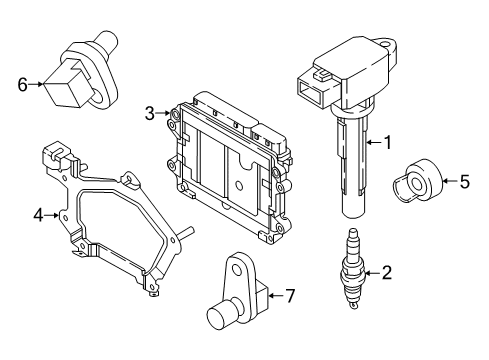 6
3
1
5
4
2
7