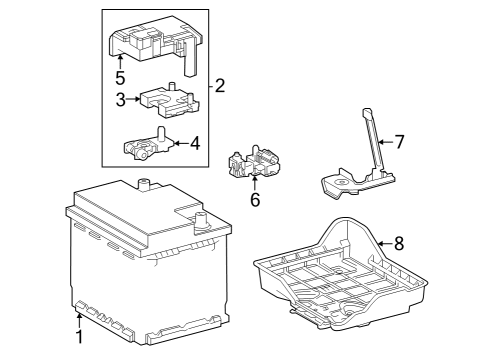 5
2
3
4
7
6
8
1