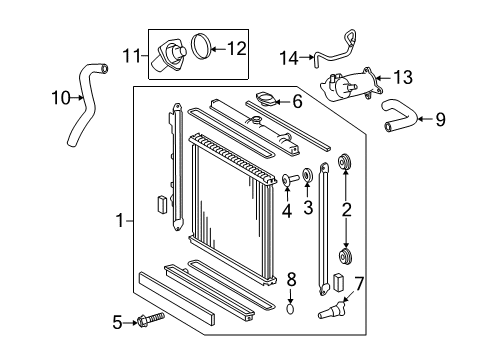 11
12
14
13
10
6
9
4
3
2
1
8
7
5