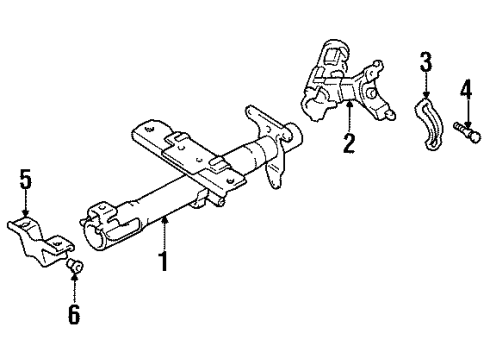 3
4
2
5
1
6