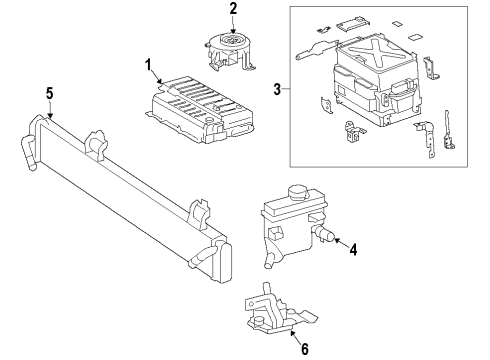 2
1
3
5
4
6