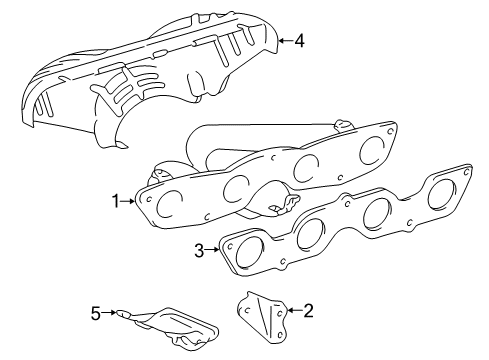 4
1
3
5
2