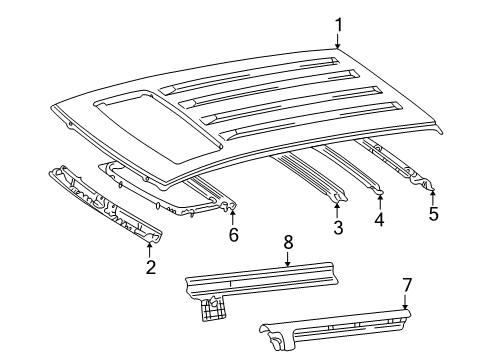 1
6
3
4
5
2
8
7