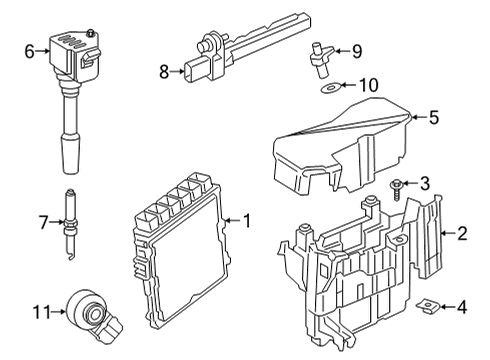 6
8
9
10
5
3
7
1
2
11
4